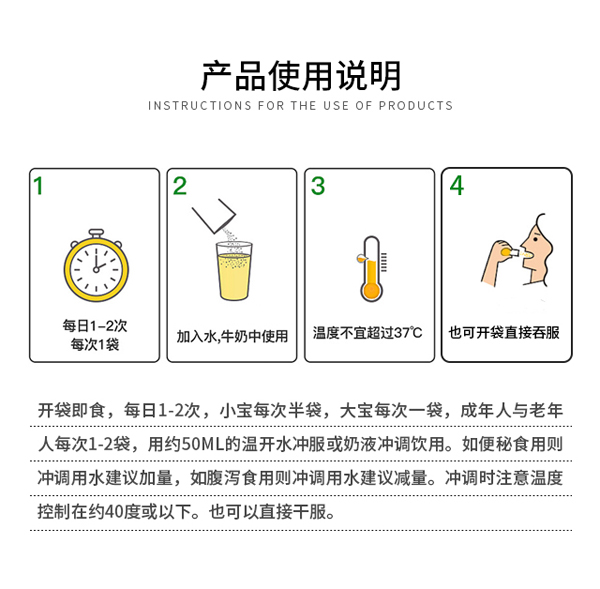 产品使用说明

INSTRUCTIONS FOR THE USE OF PRODUCTS

1

每日1-2次
每次1袋

2

加入水,牛奶中使用

3

温度不宜超过37℃

4

也可开袋直接吞服

开袋即食，每日1-2次，小宝每次半袋，大宝每次一袋，成年人与老年人每次1-2袋，用约50ML的温开水冲服或奶液冲调饮用。如便秘食用则冲调用水建议加量，如腹泻食用则冲调用水建议减量。冲调时注意温度控制在约40度或以下。也可以直接干服。